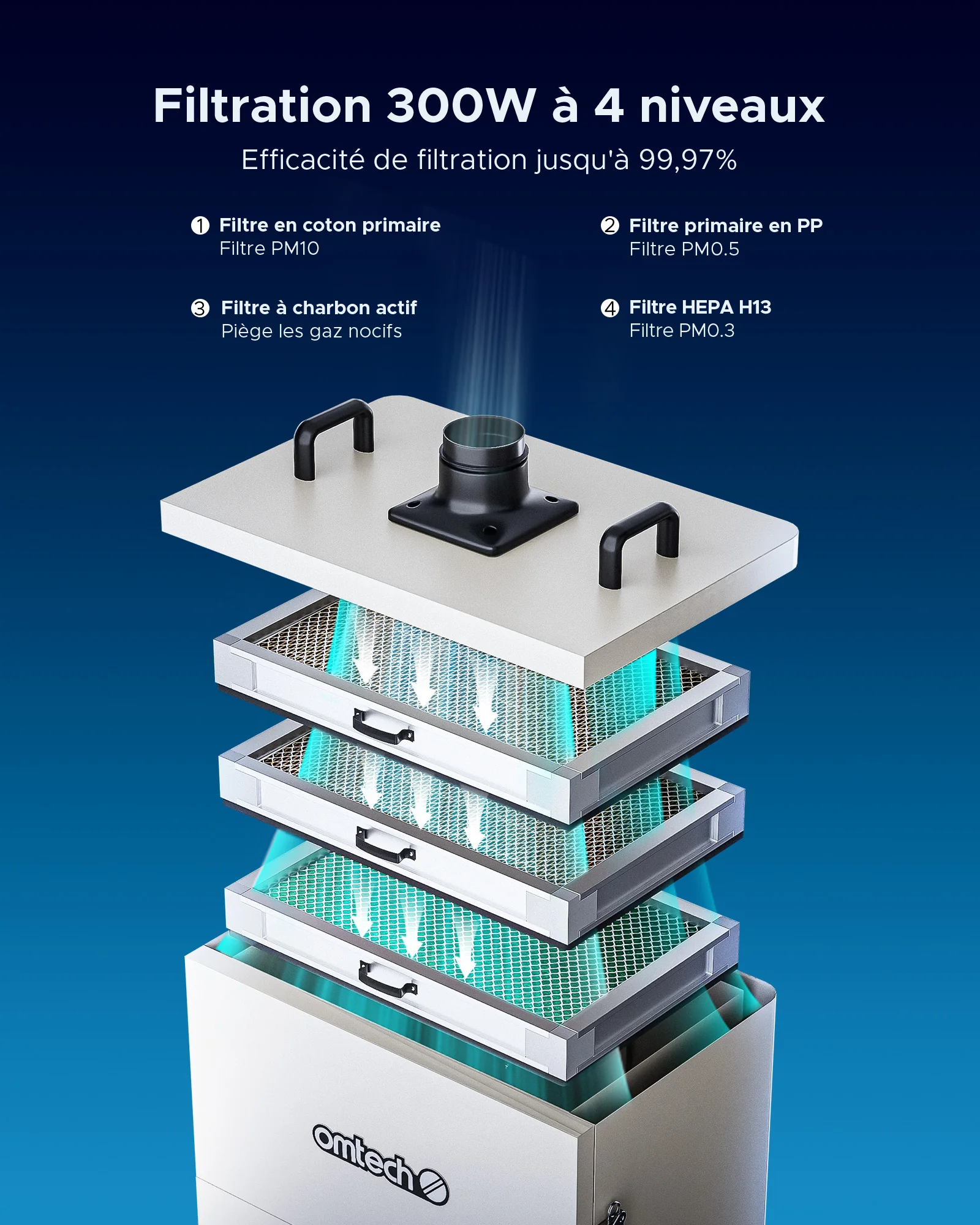 Filtration 300W à 4 niveaux
Efficacité de filtration jusqu'à 99,97%

1 Filtre en coton primaire
Filtre PM10

2 Filtre primaire en PP
Filtre PM0.5

3 Filtre à charbon actif
Piège les gaz nocifs

4 Filtre HEPA H13
Filtre PM0.3

omtech